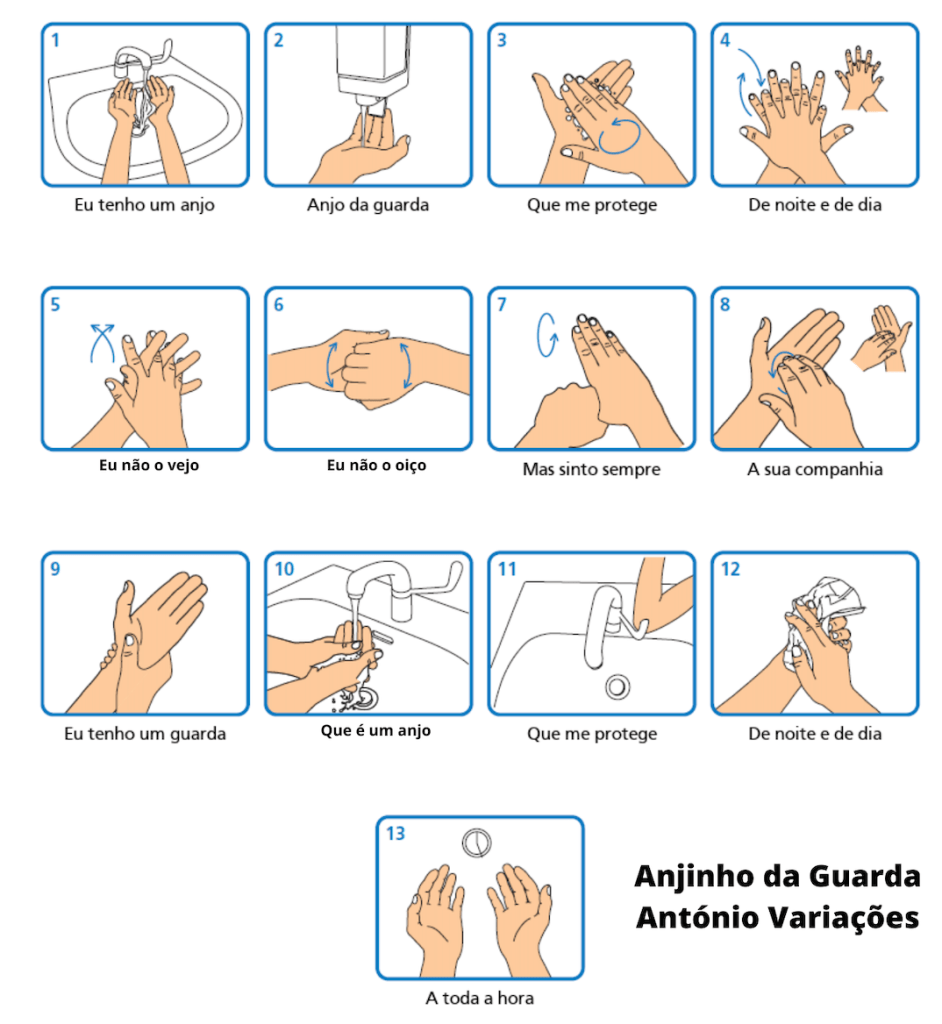 1
Eu tenho um anjo

2
Anjo da guarda

3
Que me protege

4
De noite e de dia

5
Eu não o vejo

6
Eu não o oiço

7
Mas sinto sempre

8
A sua companhia

9
Eu tenho um guarda

10
Que é um anjo

11
Que me protege

12
De noite e de dia

13
A toda a hora

Anjinho da Guarda
António Variações